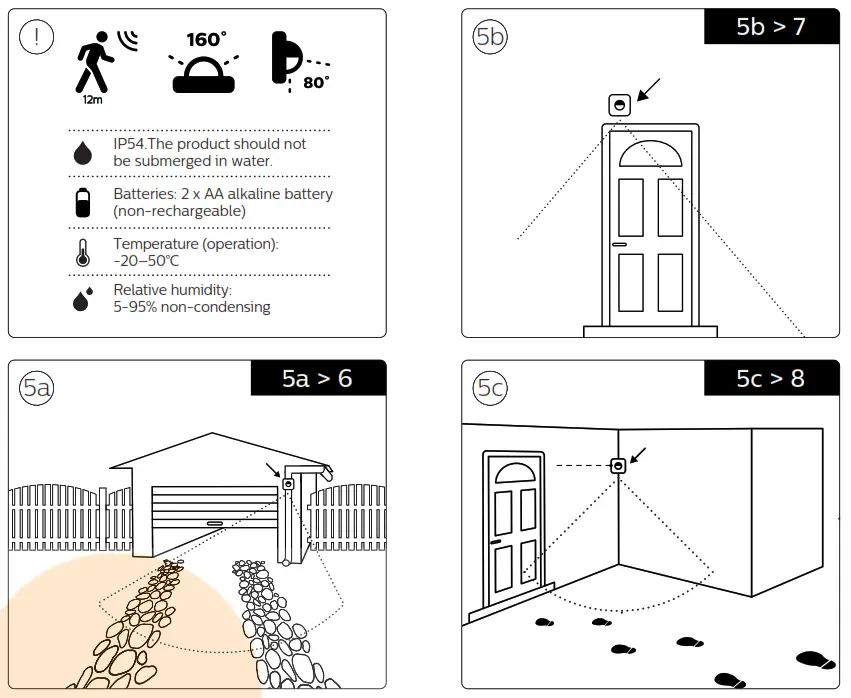 !

12m

160°

80°

IP54.The product should not be submerged in water.

Batteries: 2 x AA alkaline battery (non-rechargeable)

Temperature (operation): -20–50°C

Relative humidity: 5-95% non-condensing

5b

5b > 7

5a

5a > 6

5c

5c > 8