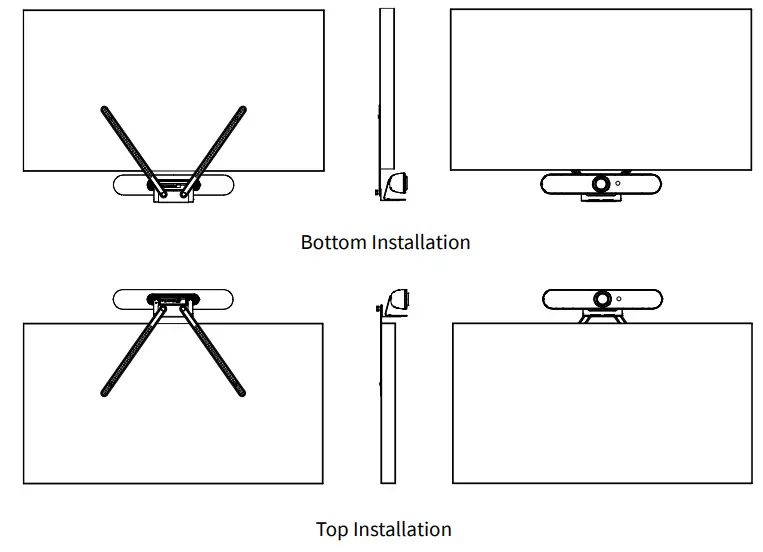 Bottom Installation

Top Installation