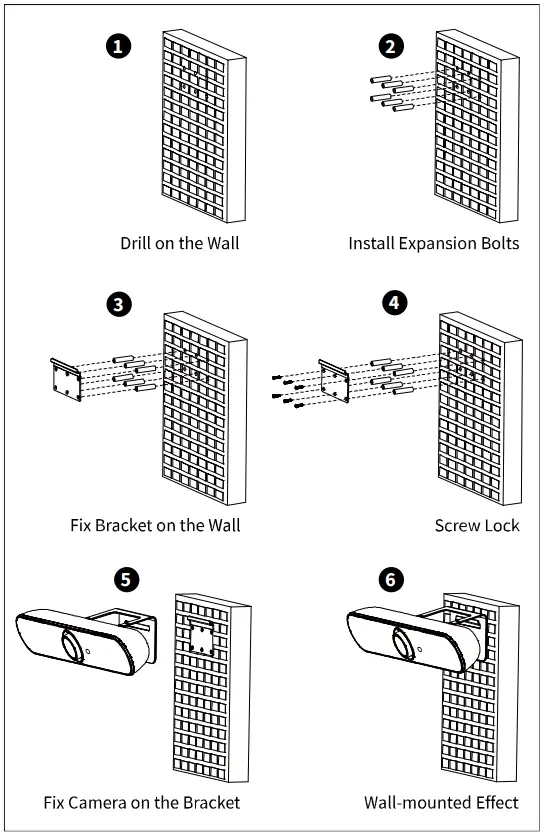 1

Drill on the Wall

2

Install Expansion Bolts

3

Fix Bracket on the Wall

4

Screw Lock

5

Fix Camera on the Bracket

6

Wall-mounted Effect