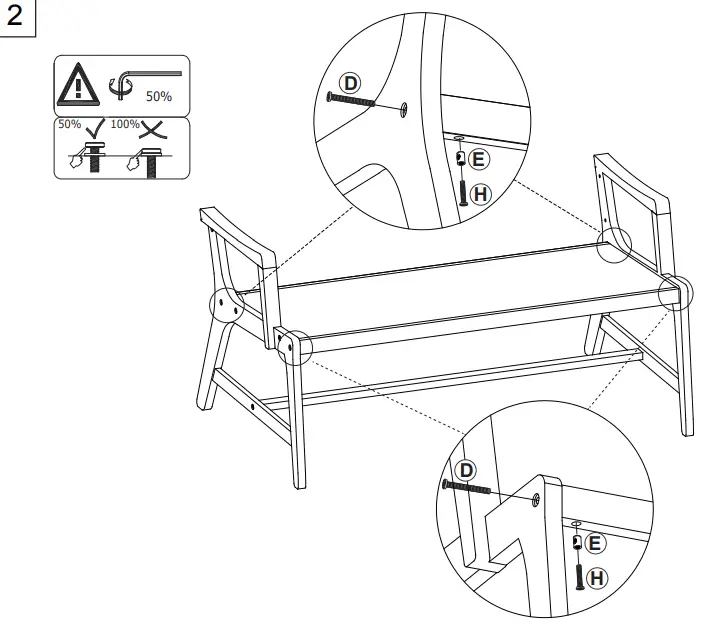 2

50%

50%

100%

D

E

H

D

E

H