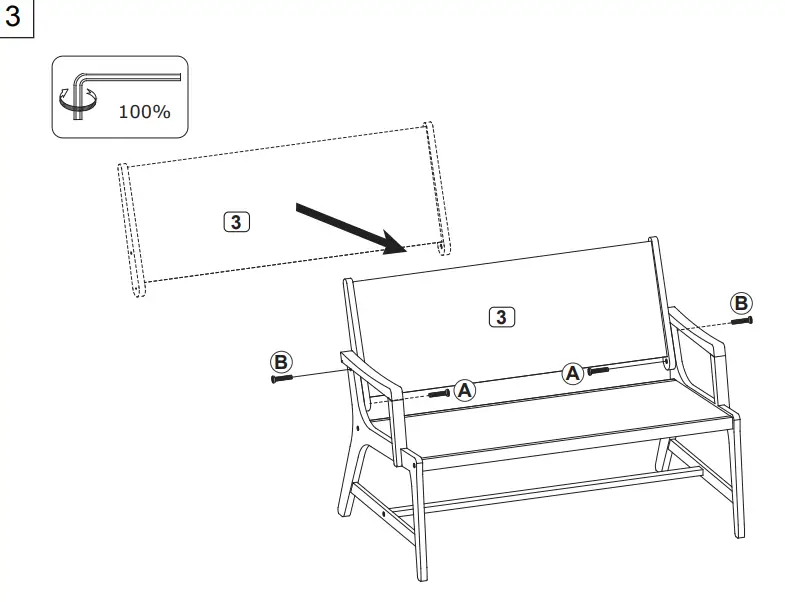 3

100%

3

3

B

B

A

A