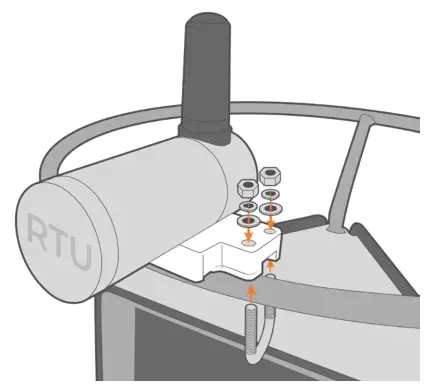 RTU