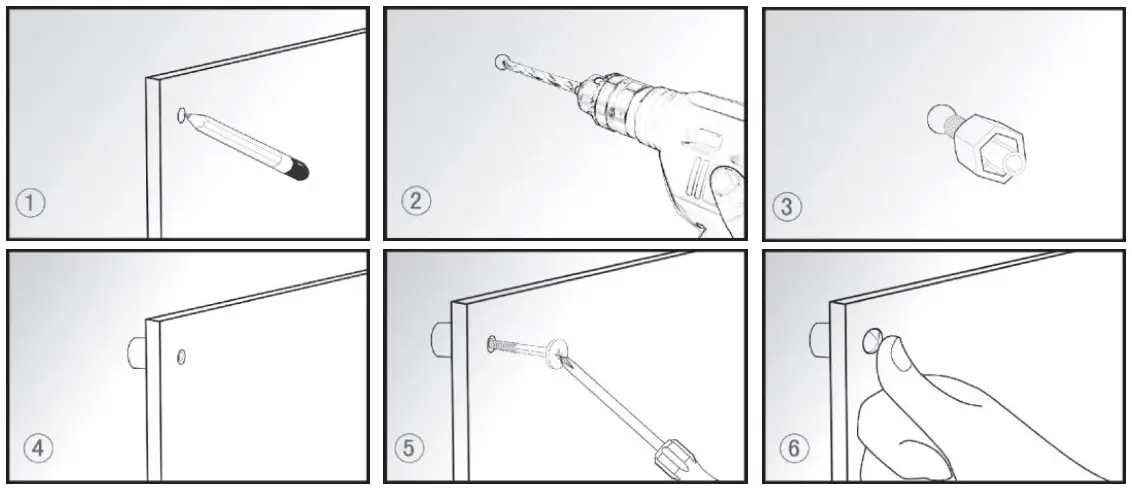 ①
②
③
④
⑤
⑥