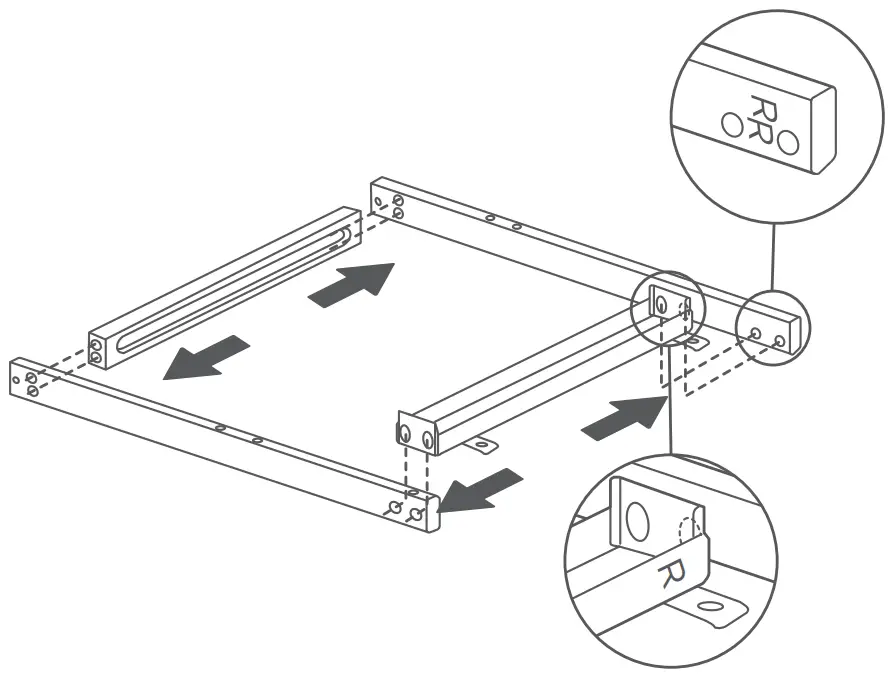 RR

R