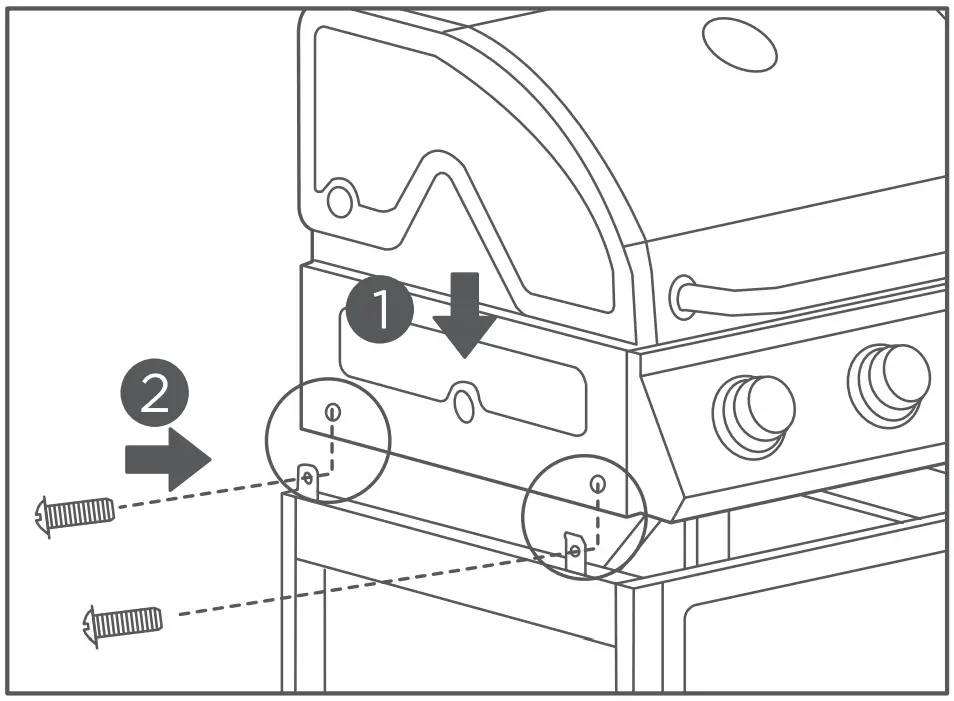 1
2