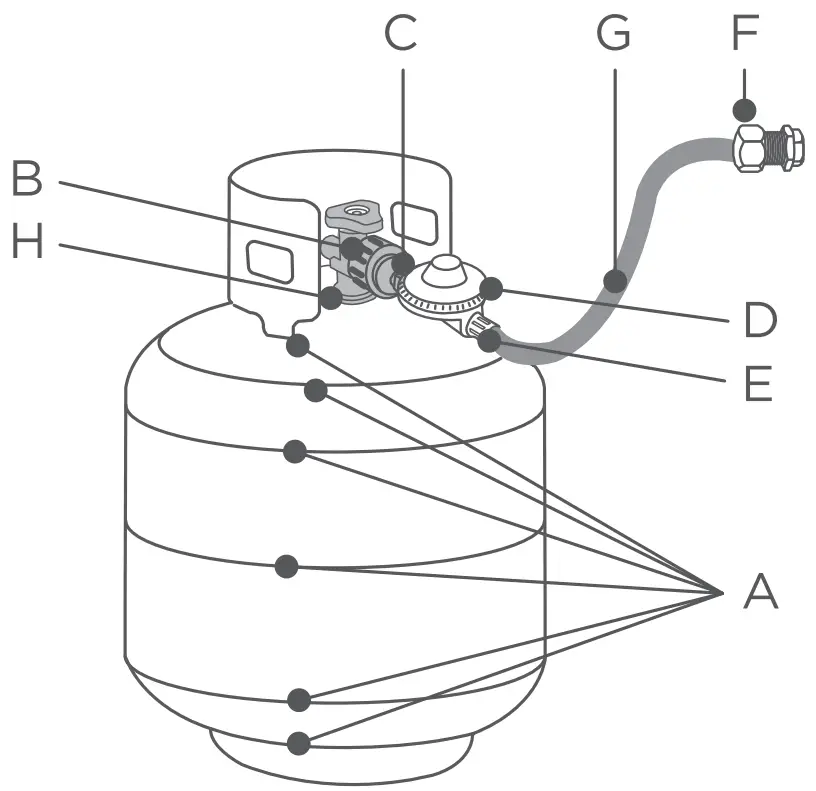 C
G
F
B
H
D
E
A