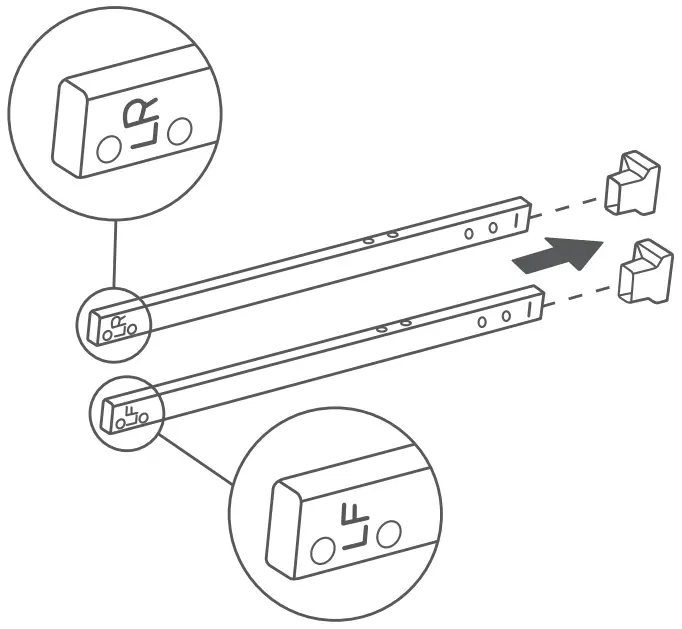 LR

LR

LF

LF