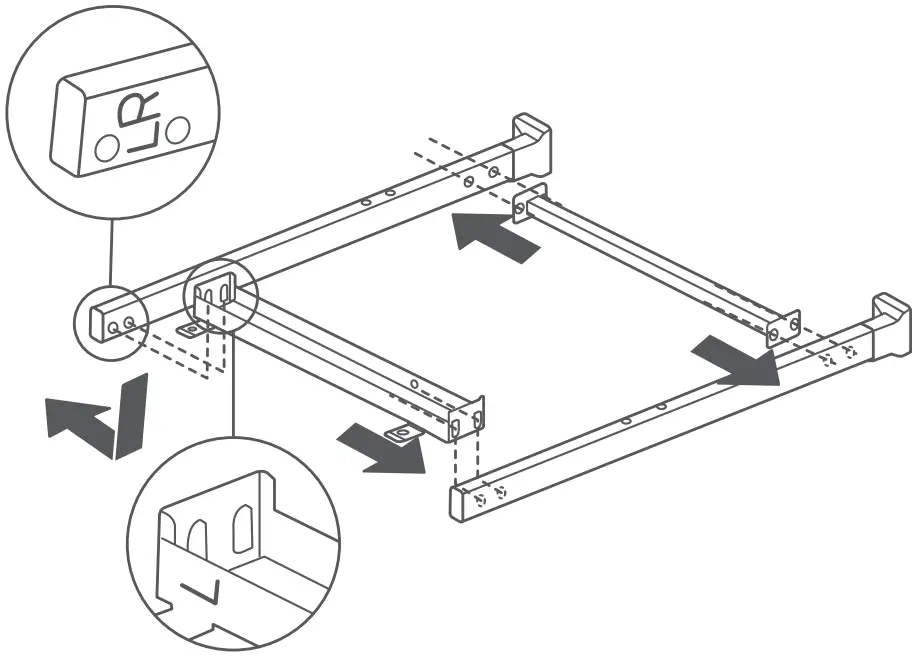 LR

L