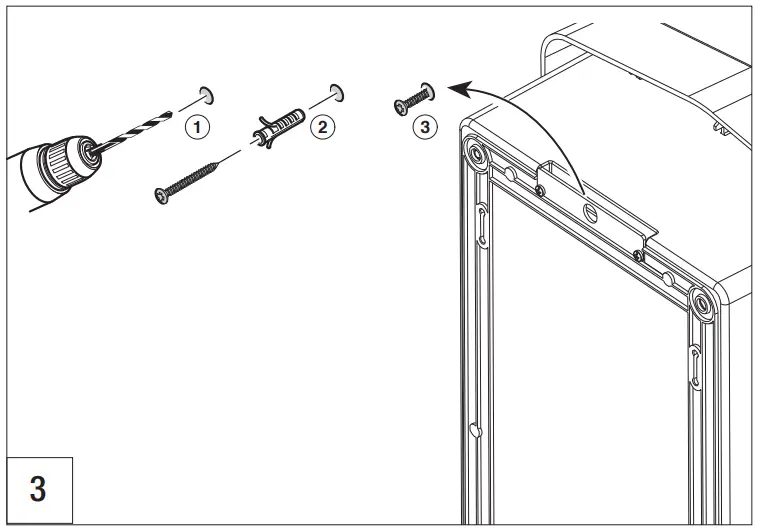 1
2
3
3