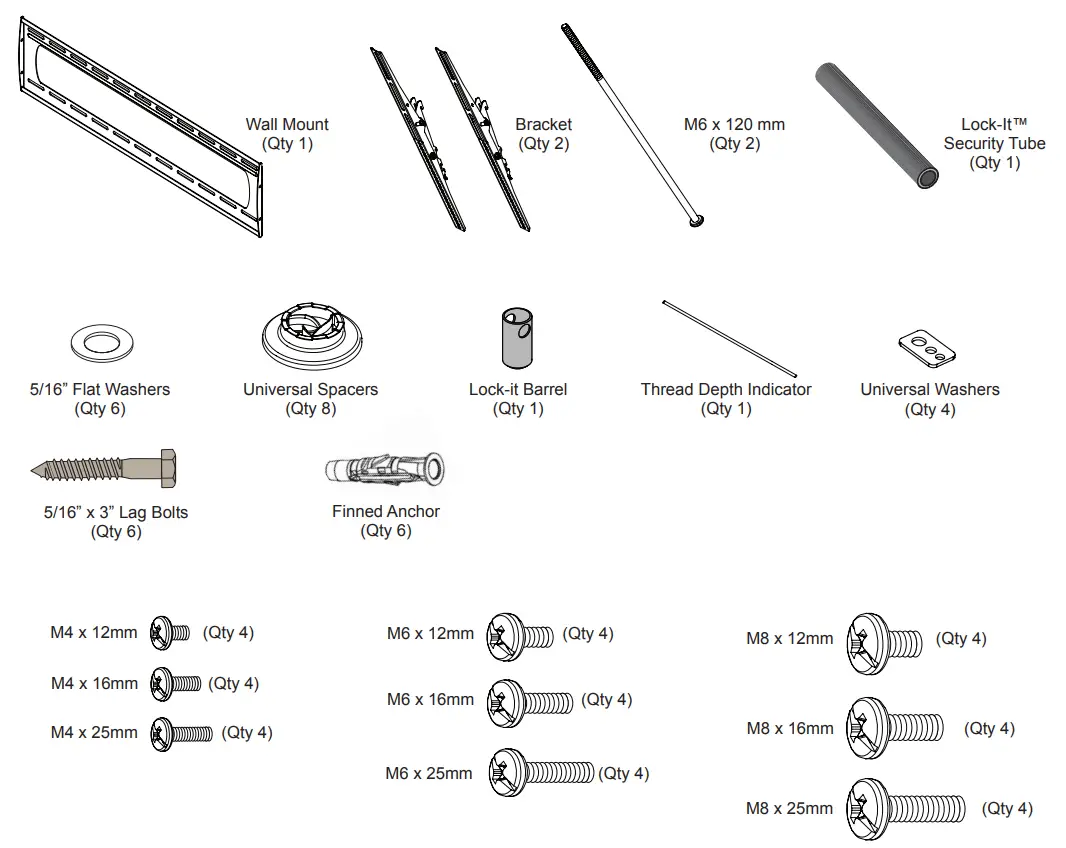 Wall Mount
(Qty 1)

Bracket
(Qty 2)

M6 x 120 mm
(Qty 2)

Lock-It™
Security Tube
(Qty 1)

5/16” Flat Washers
(Qty 6)

Universal Spacers
(Qty 8)

Lock-it Barrel
(Qty 1)

Thread Depth Indicator
(Qty 1)

Universal Washers
(Qty 4)

5/16” x 3” Lag Bolts
(Qty 6)

Finned Anchor
(Qty 6)

M4 x 12mm (Qty 4)
M4 x 16mm (Qty 4)
M4 x 25mm (Qty 4)

M6 x 12mm (Qty 4)
M6 x 16mm (Qty 4)
M6 x 25mm (Qty 4)

M8 x 12mm (Qty 4)
M8 x 16mm (Qty 4)
M8 x 25mm (Qty 4)