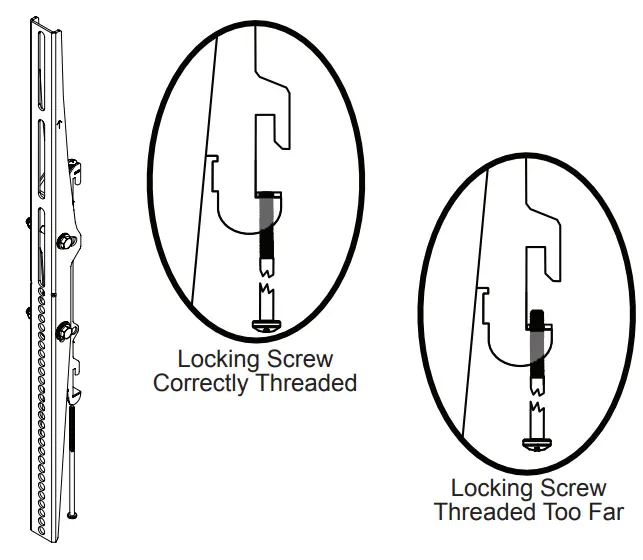 Locking Screw
Correctly Threaded

Locking Screw
Threaded Too Far