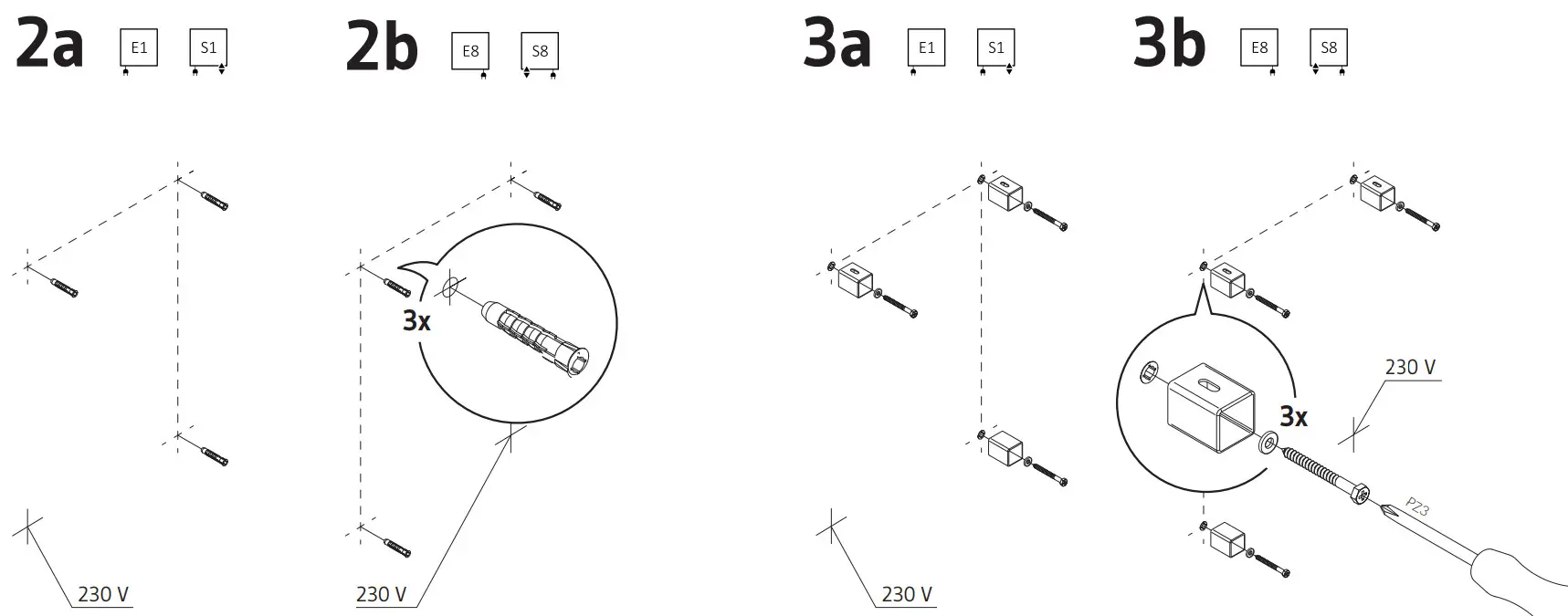 2a E1 S1

230 V

2b E8 S8

3x

230 V

3a E1 S1

230 V

3b E8 S8

230 V

3x

PZ3