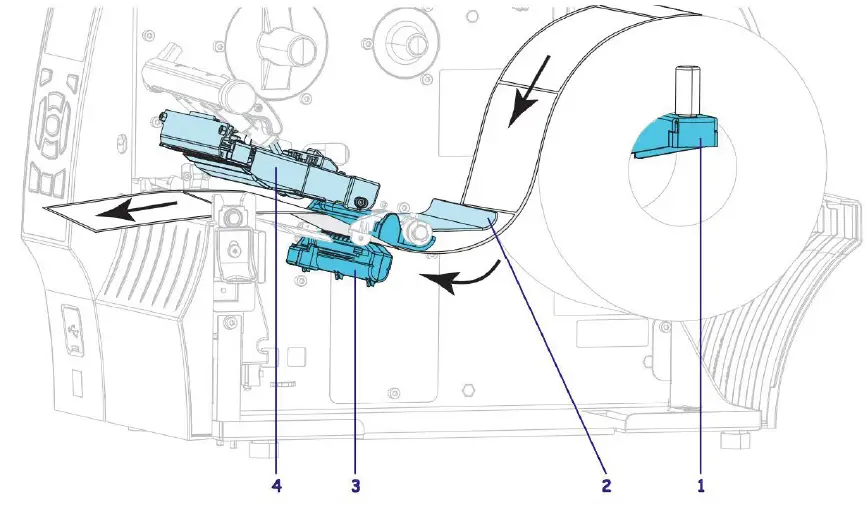 4 3 2 1