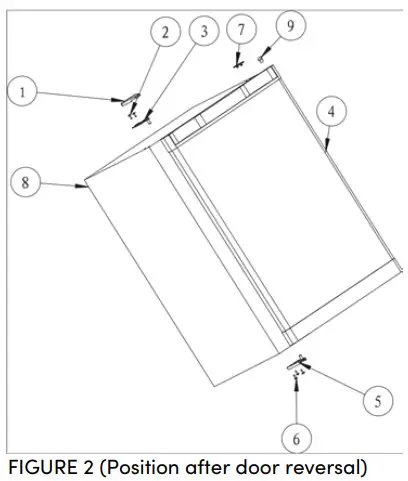 2
3
7
9
1
4
8
5
6
FIGURE 2 (Position after door reversal)