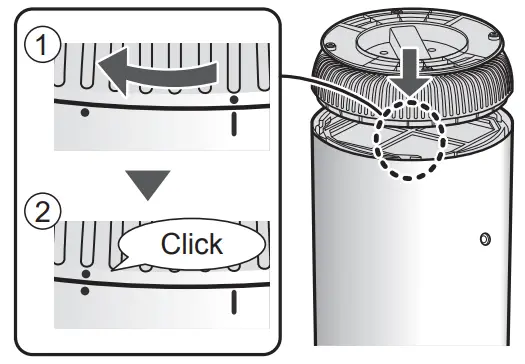 1

2

Click