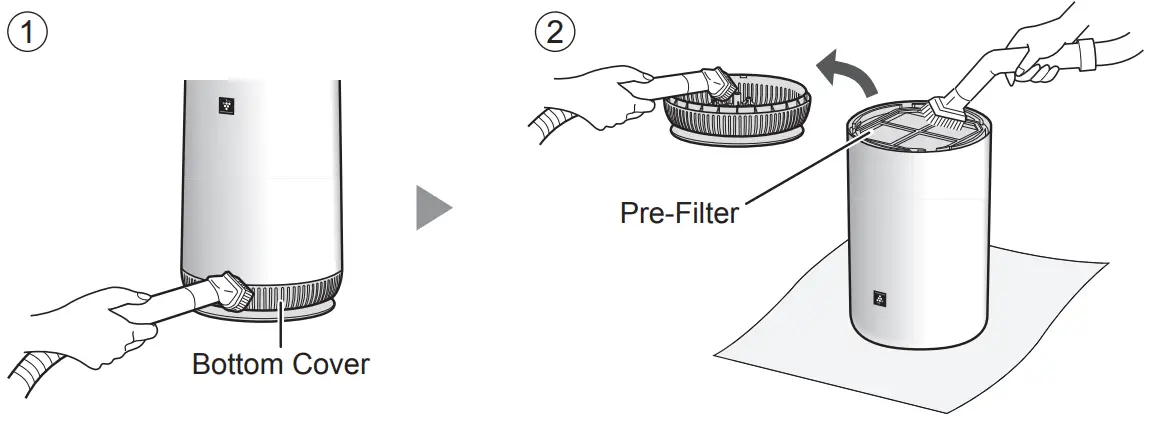 ①

Bottom Cover

②

Pre-Filter