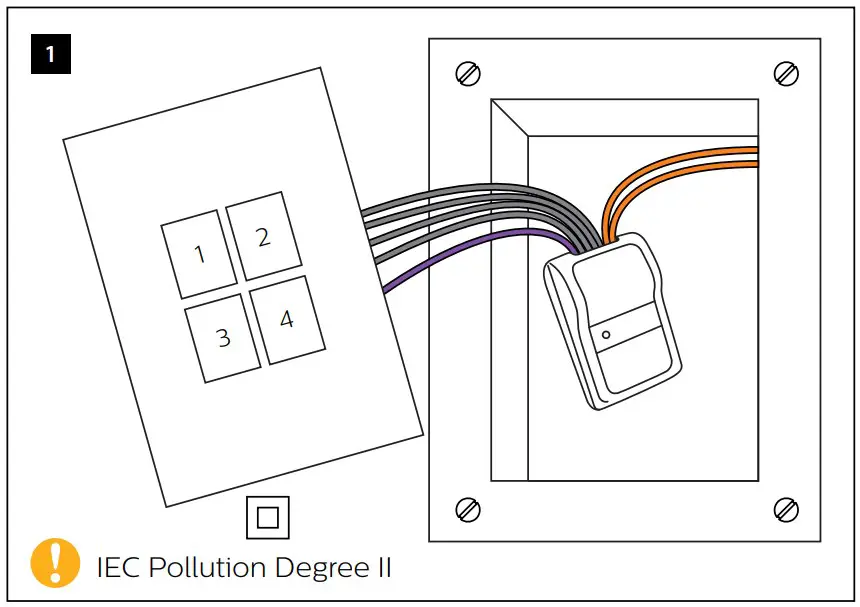 1

1
2
3
4

IEC Pollution Degree II