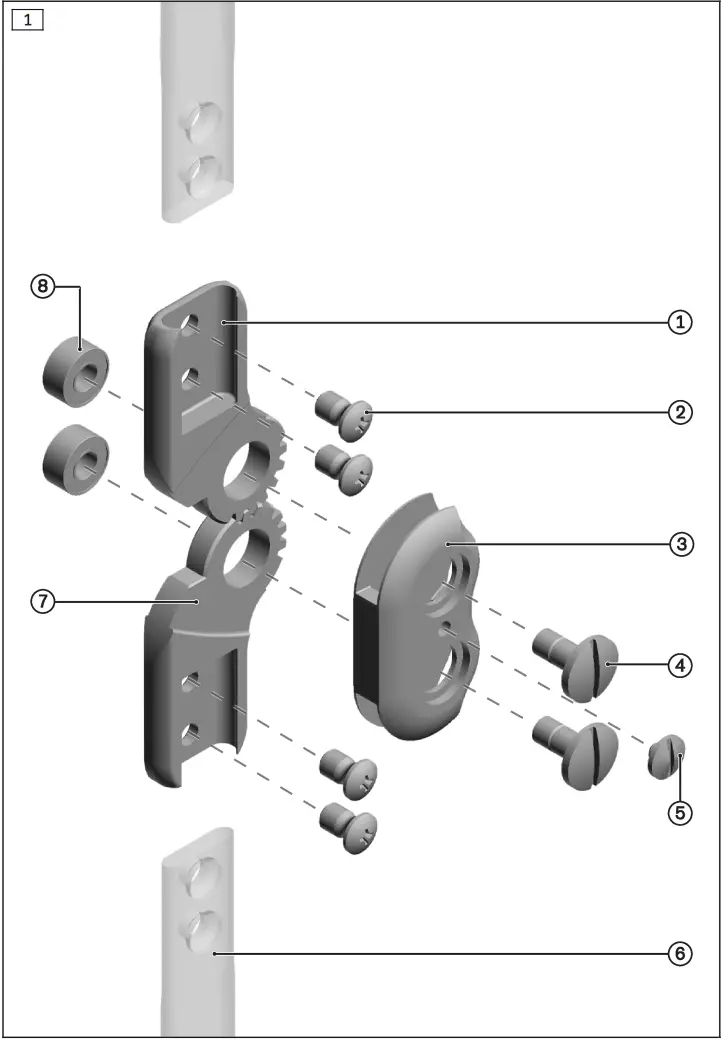 1

8
1
2
3
7
4
5
6