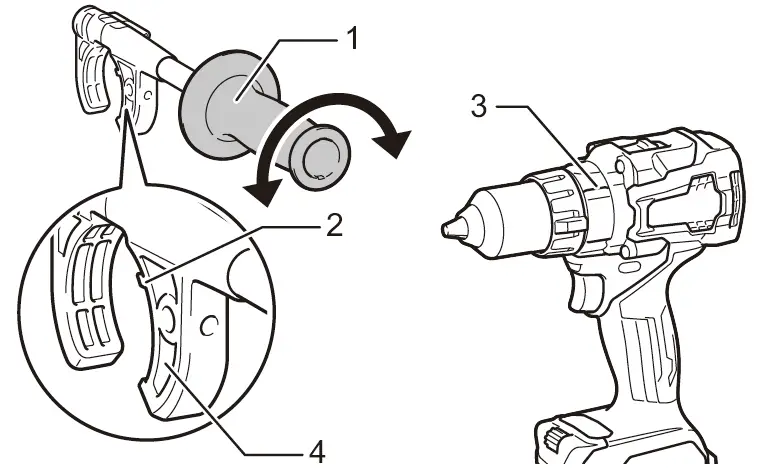 1
3
2
4