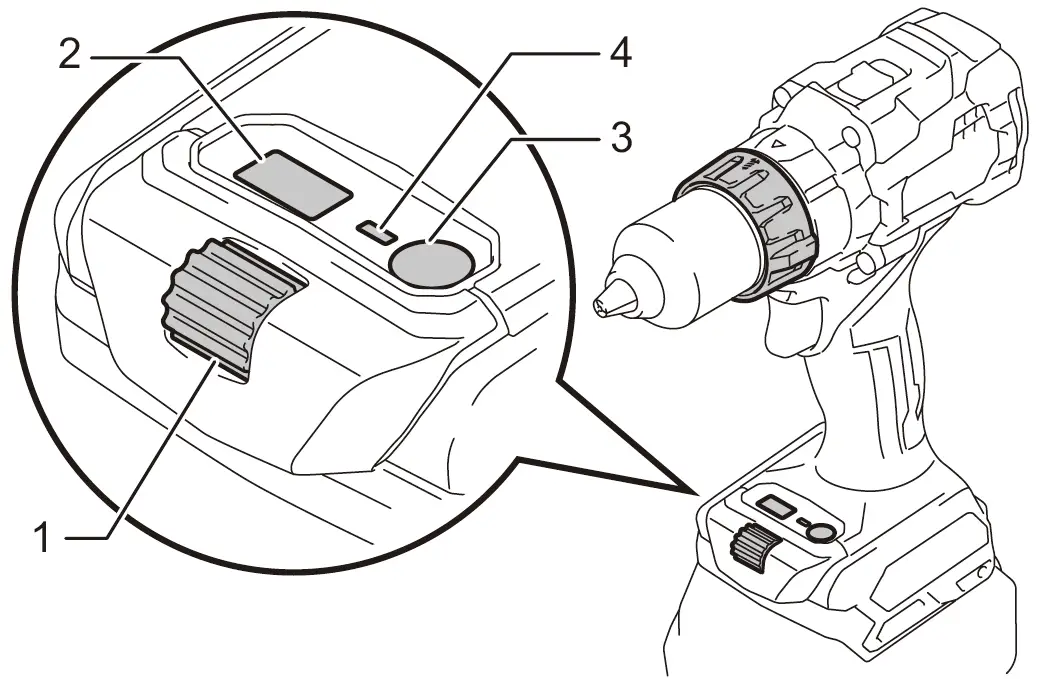 2
4
3
1