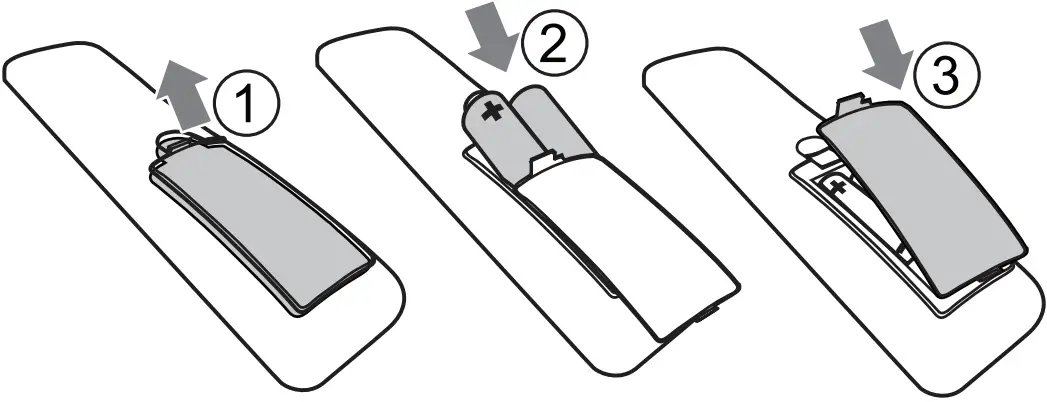 1
2
+
3
+