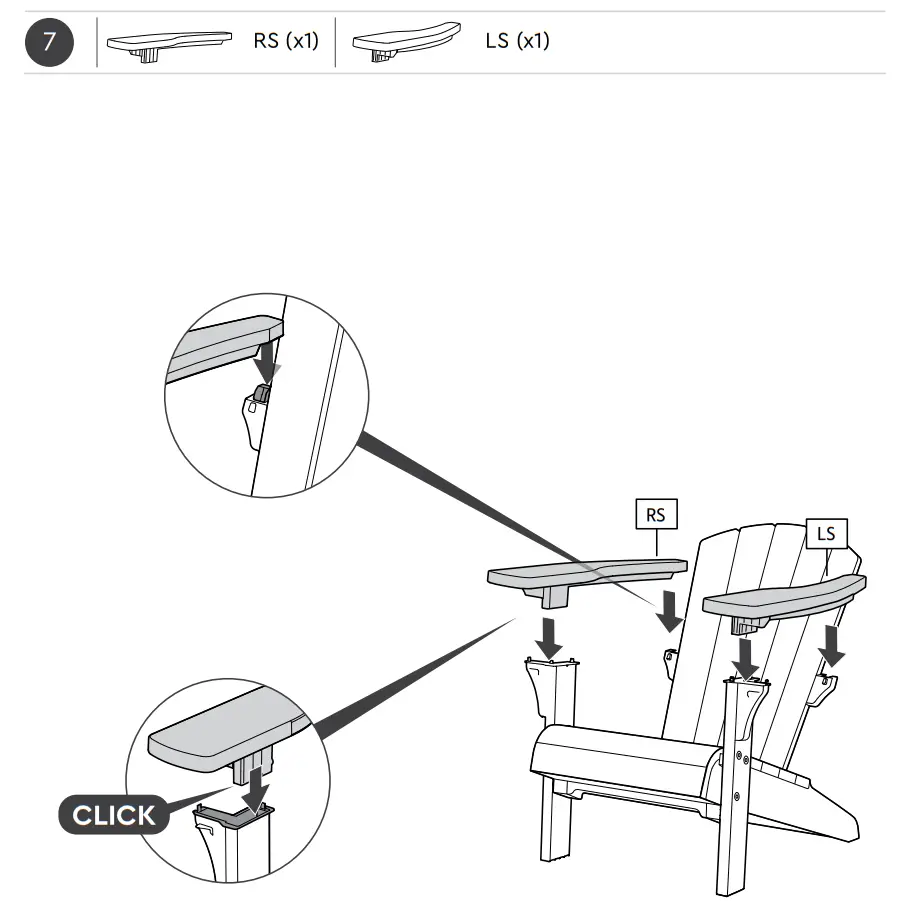 7

RS (x1)

LS (x1)

RS

LS

CLICK