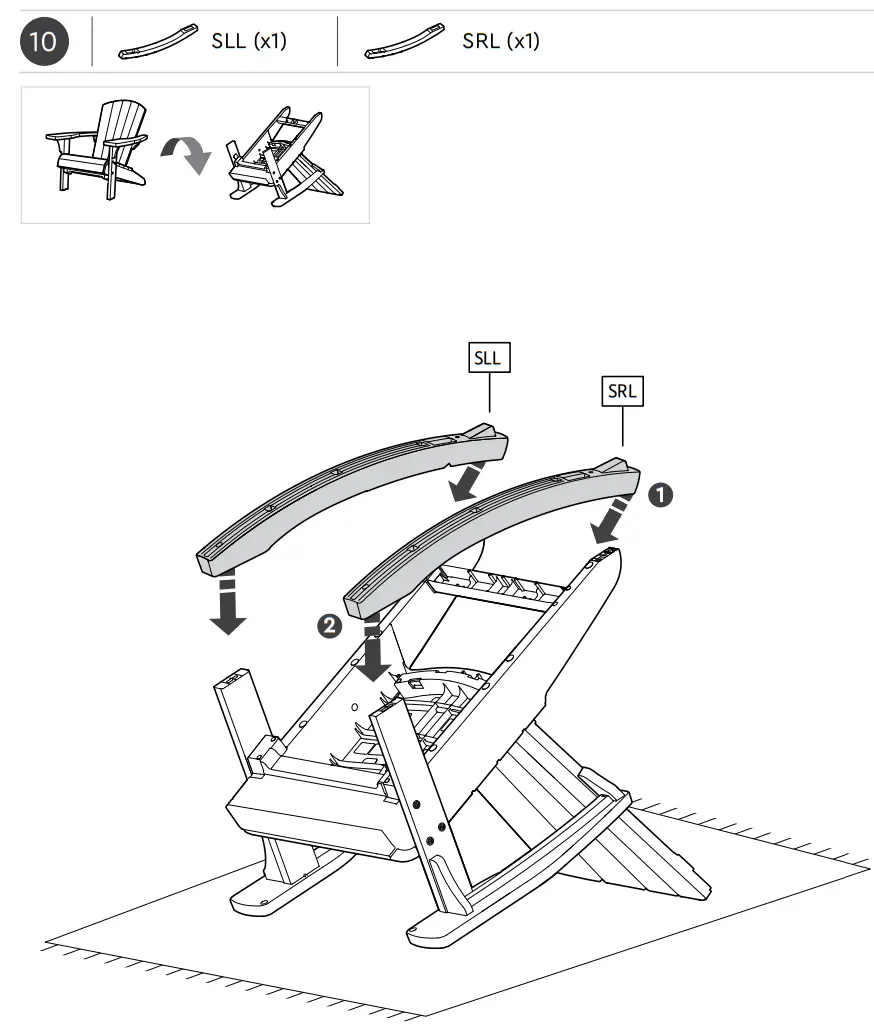 10 SLL (x1) SRL (x1)

SLL

SRL

1

2