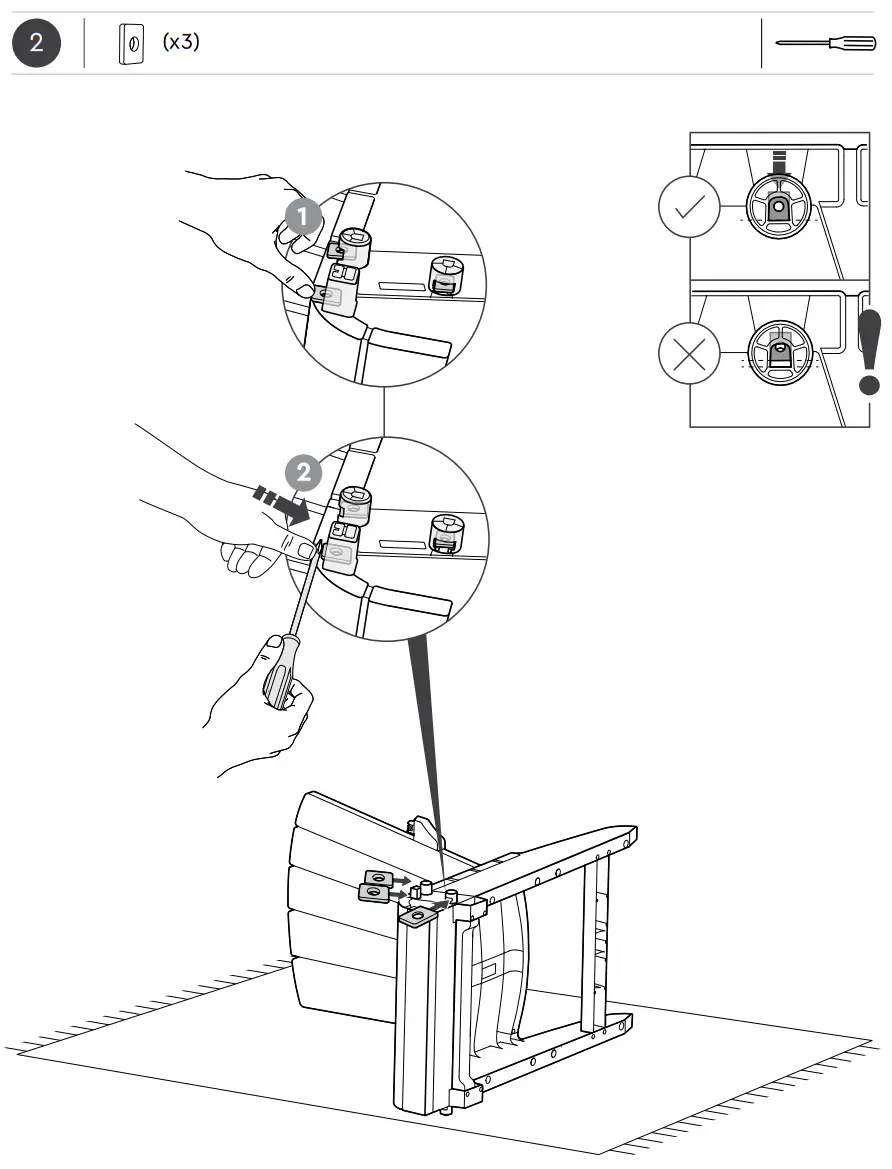 2 (x3)

1

2