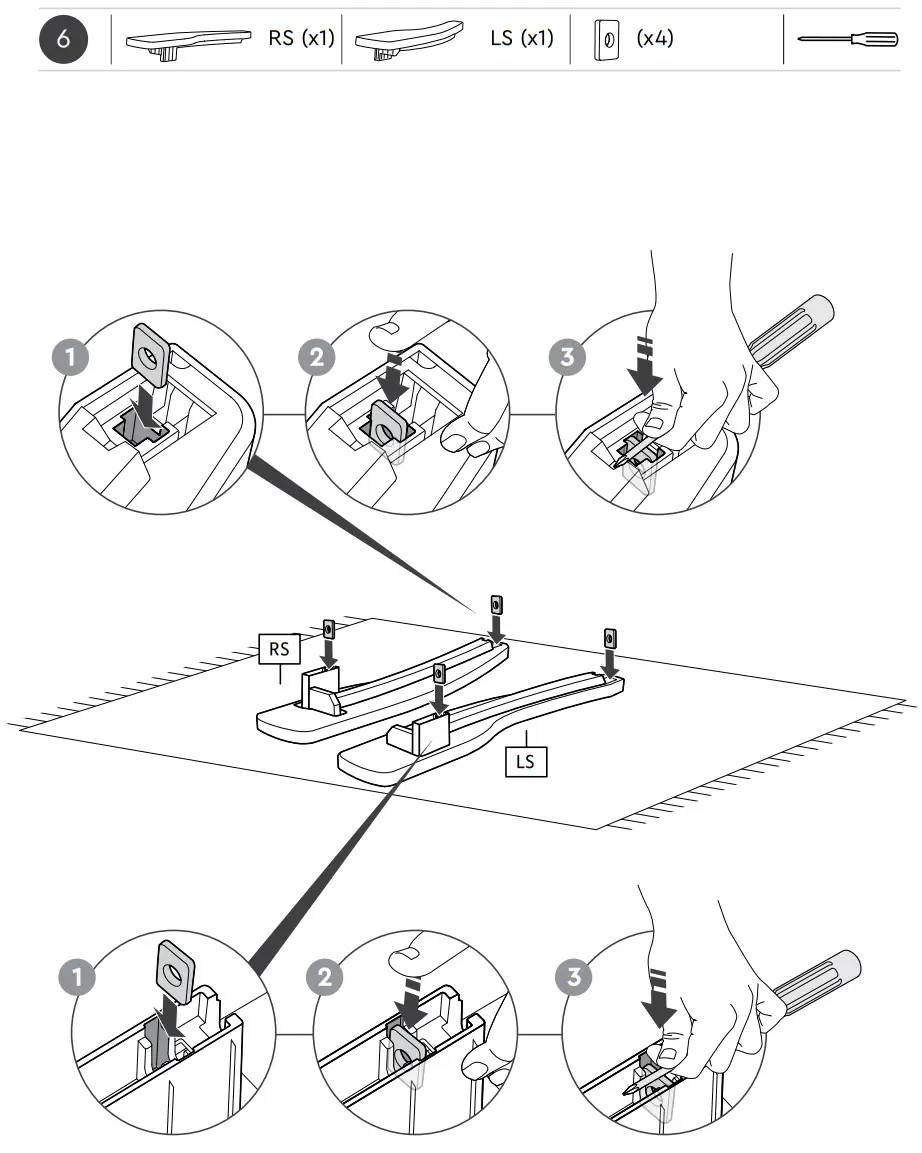 6 RS (x1) LS (x1) (x4)

1 2 3

RS

LS

1 2 3