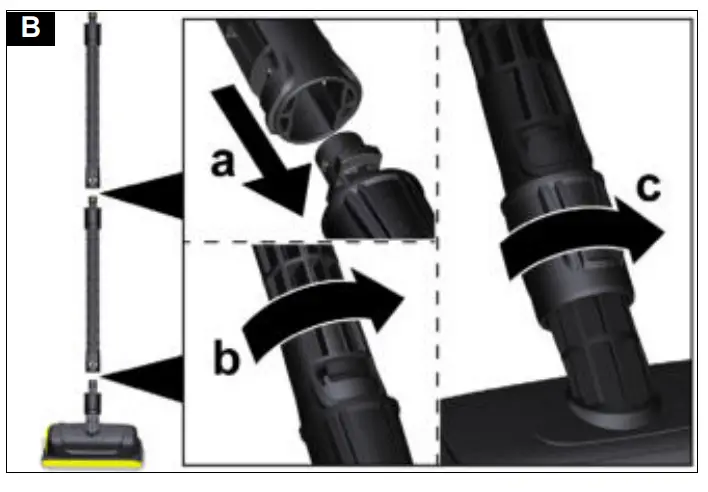 B
a
b
c