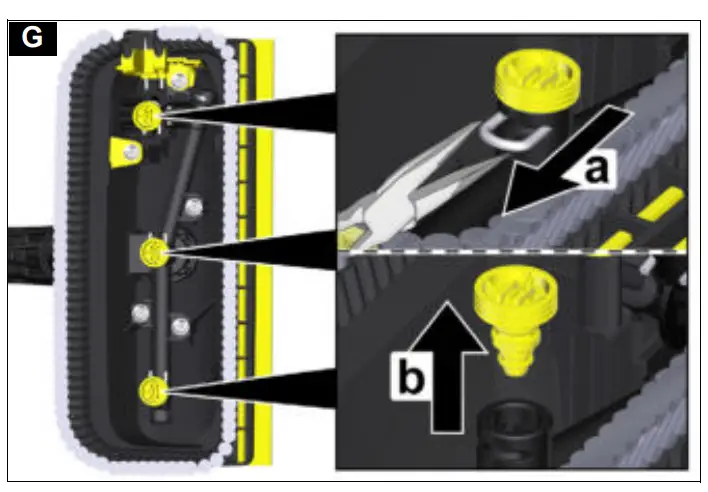 G

a

b