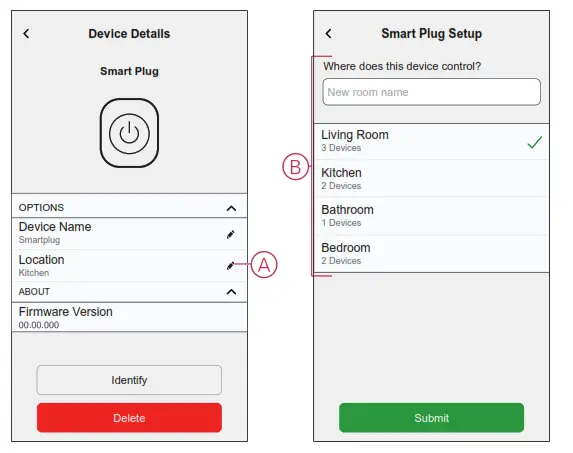 Device Details

Smart Plug

OPTIONS

Device Name
Smartplug

Location
Kitchen

A

ABOUT

Firmware Version
00.00.000

Identify

Delete

Smart Plug Setup

Where does this device control?

New room name

B

Living Room
3 Devices

Kitchen
2 Devices

Bathroom
1 Devices

Bedroom
2 Devices

Submit