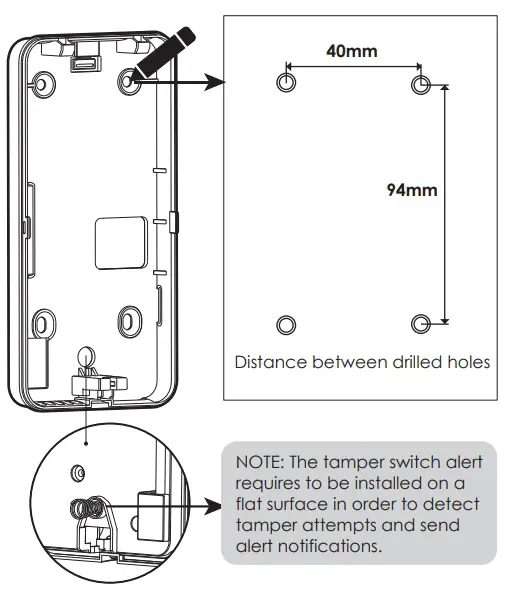 40mm

94mm

Distance between drilled holes

NOTE: The tamper switch alert requires to be installed on a flat surface in order to detect tamper attempts and send alert notifications.