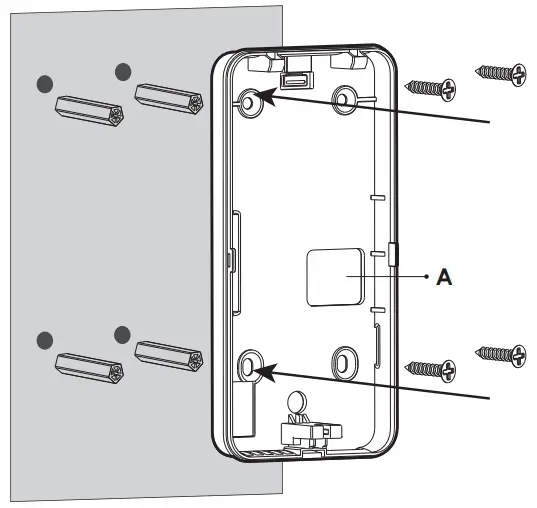 A