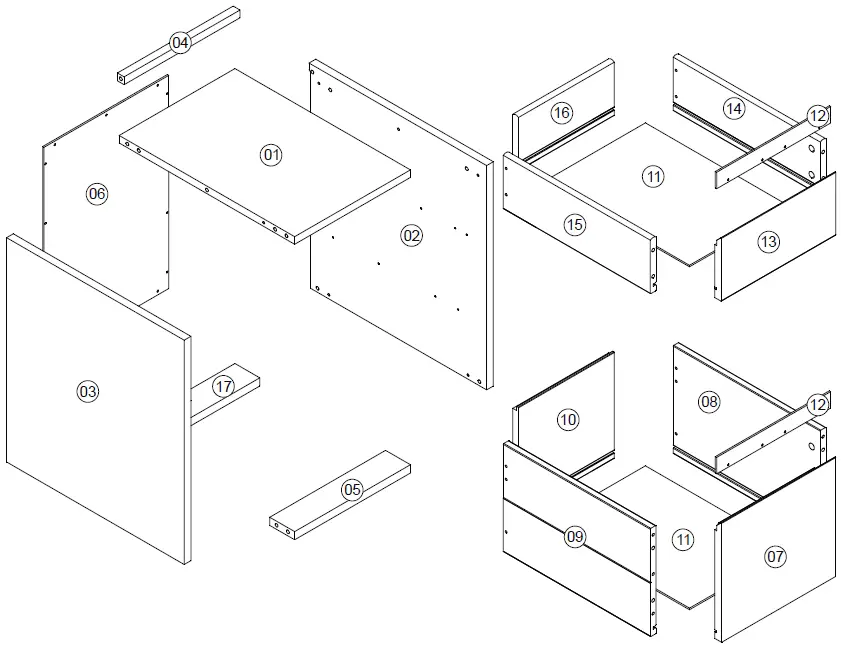 04
01
06
02
03
17
05
16
14
12
11
15
13
10
08
12
09
11
07