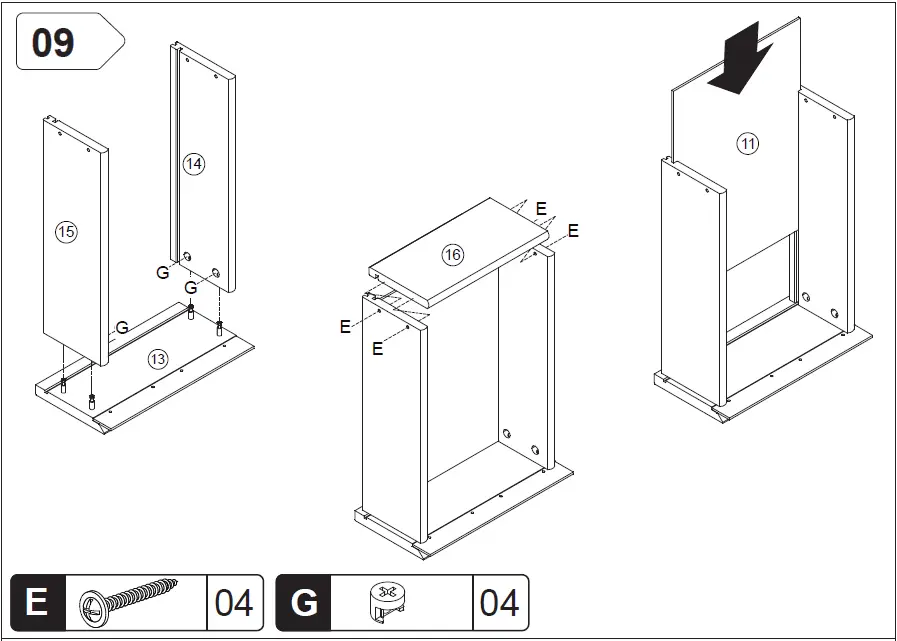 09

14
15
G
G
G
13

E
E
16
E
E

11

E 04
G 04