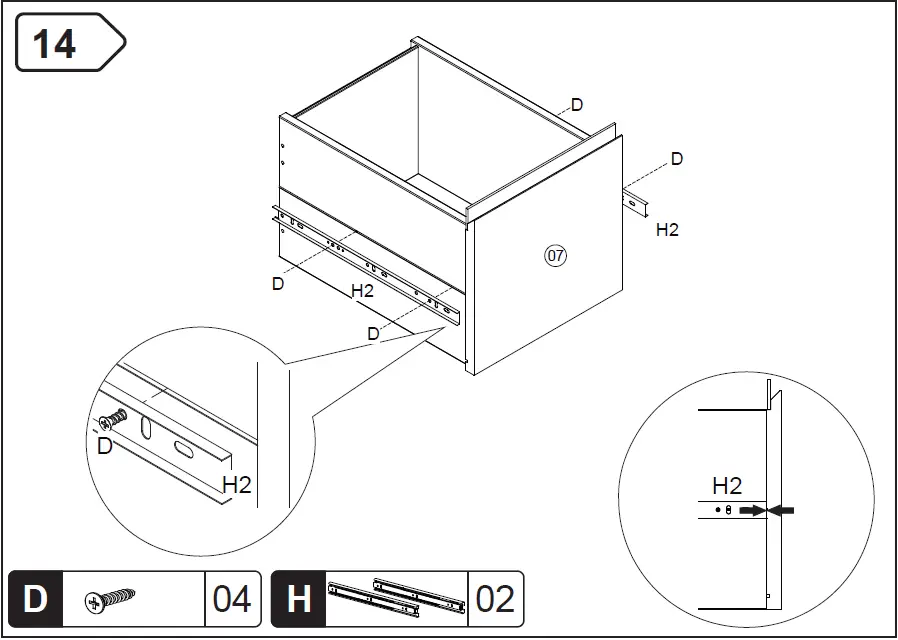 14

D

D

H2

07

D

H2

D

D

H2

H2

D 04

H 02