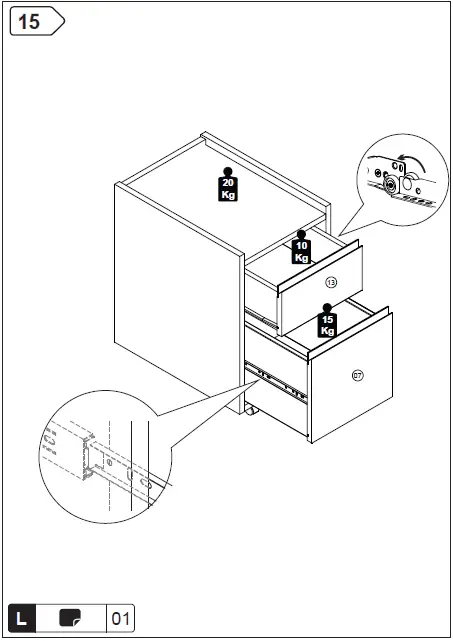 15

20 Kg

10 Kg

13

15 Kg

07

L

01