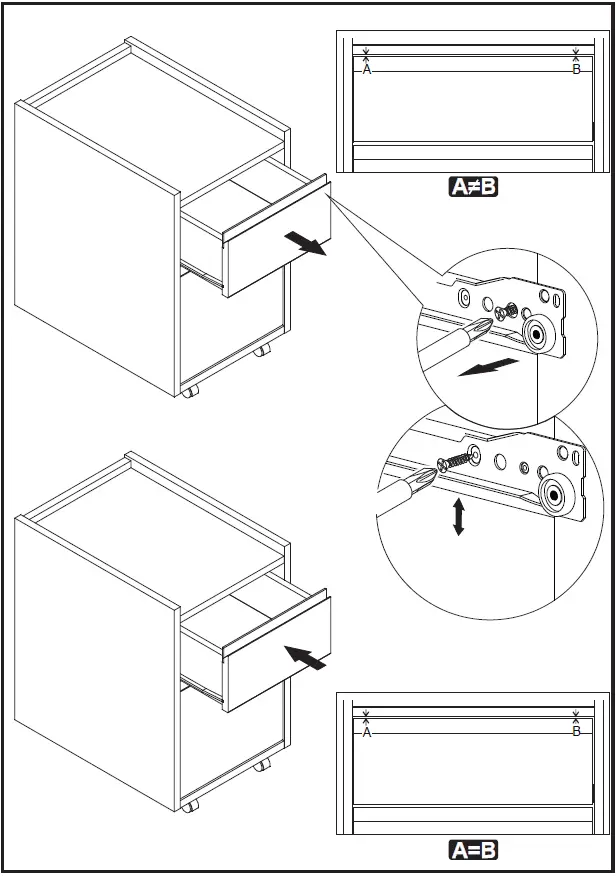 A B

A≠B

A B

A=B