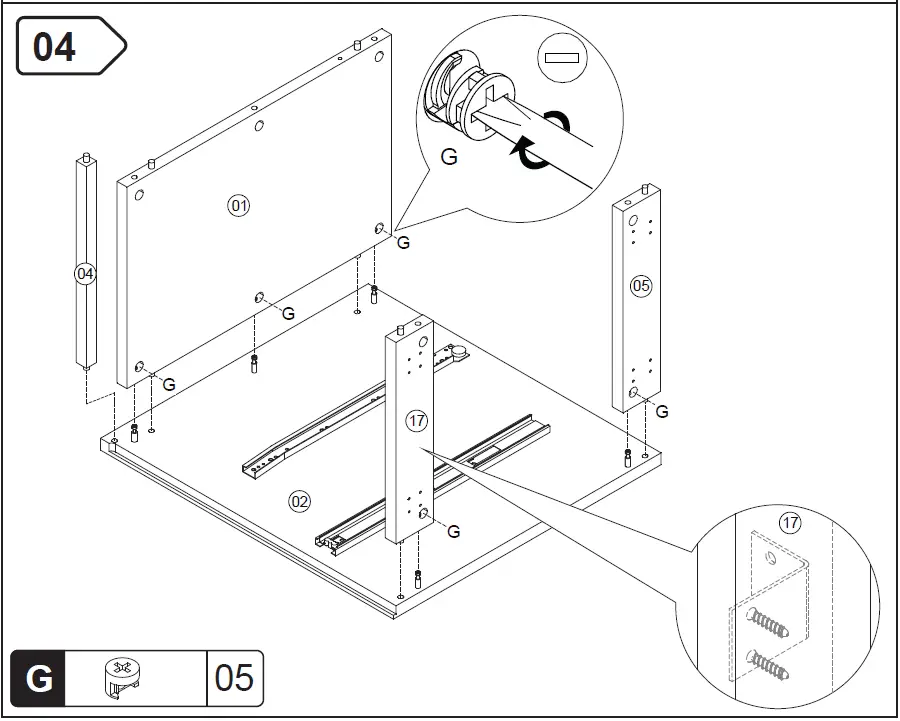 04

G

01

G

04

G

G

05

G

17

02

G

17

G 05