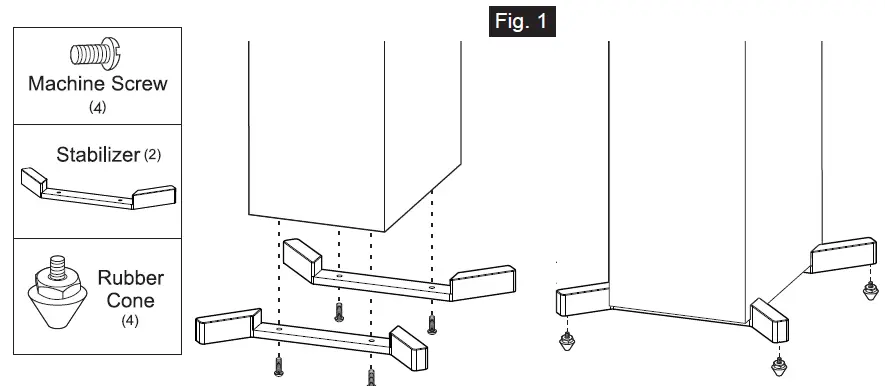 Fig. 1

Machine Screw
(4)

Stabilizer (2)

Rubber
Cone
(4)