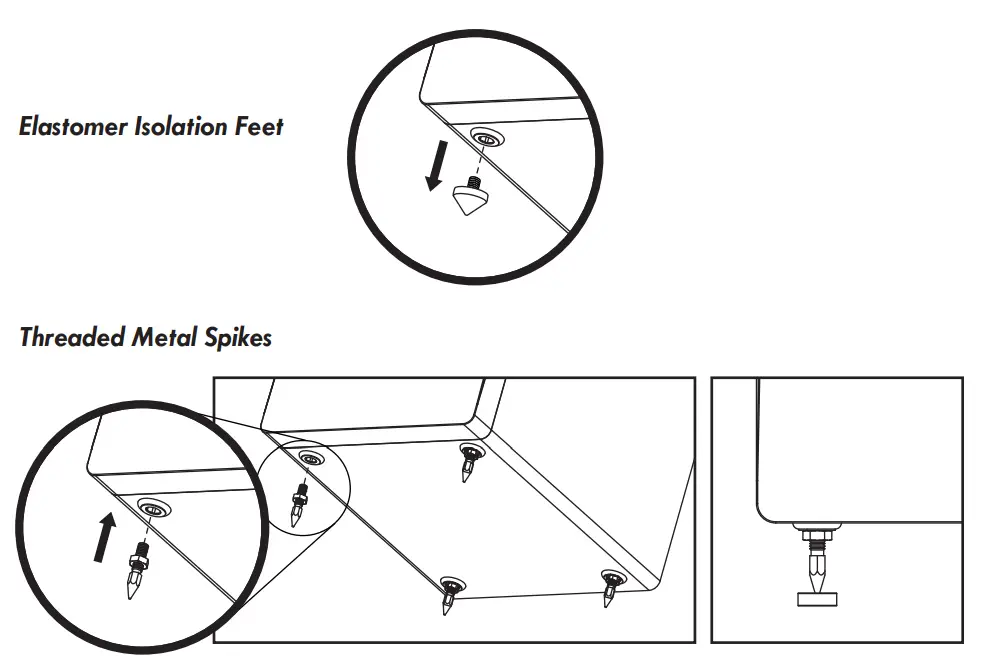 Elastomer Isolation Feet

Threaded Metal Spikes