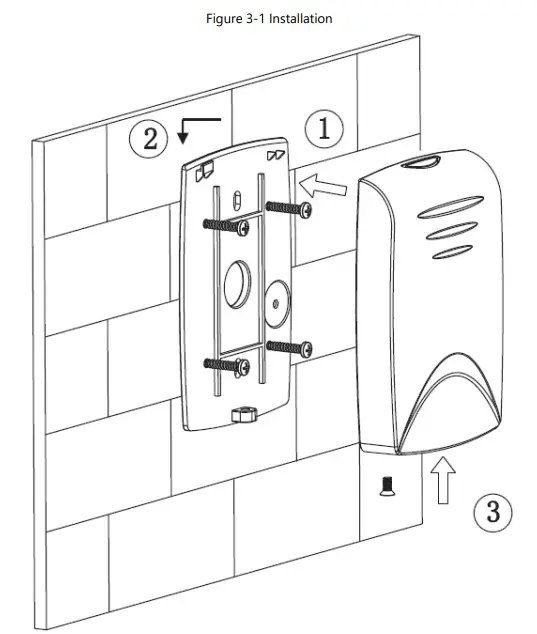 Figure 3-1 Installation

2

1

3