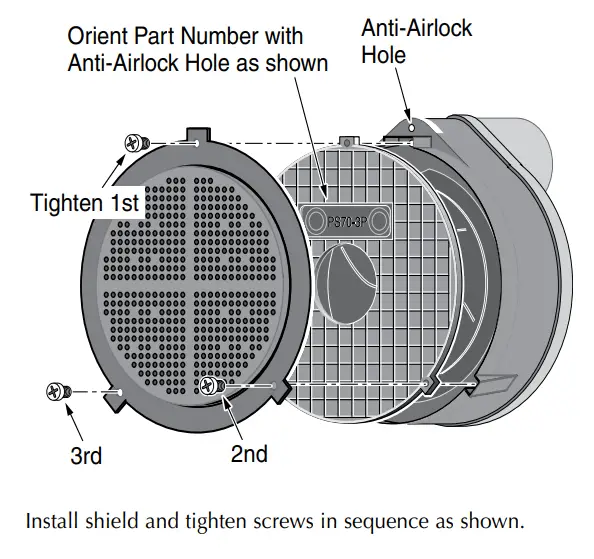 Orient Part Number with Anti-Airlock Hole as shown

Anti-Airlock Hole

Tighten 1st

PS70-3P

3rd

2nd

Install shield and tighten screws in sequence as shown.