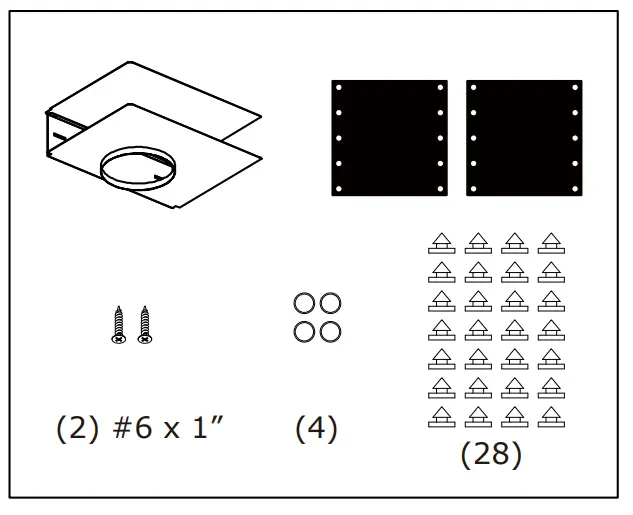 (2) #6 x 1″

(4)

(28)