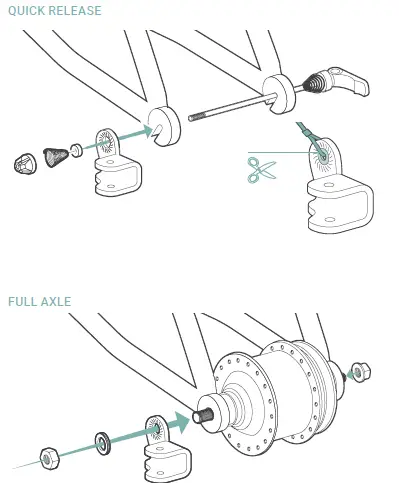 QUICK RELEASE

FULL AXLE