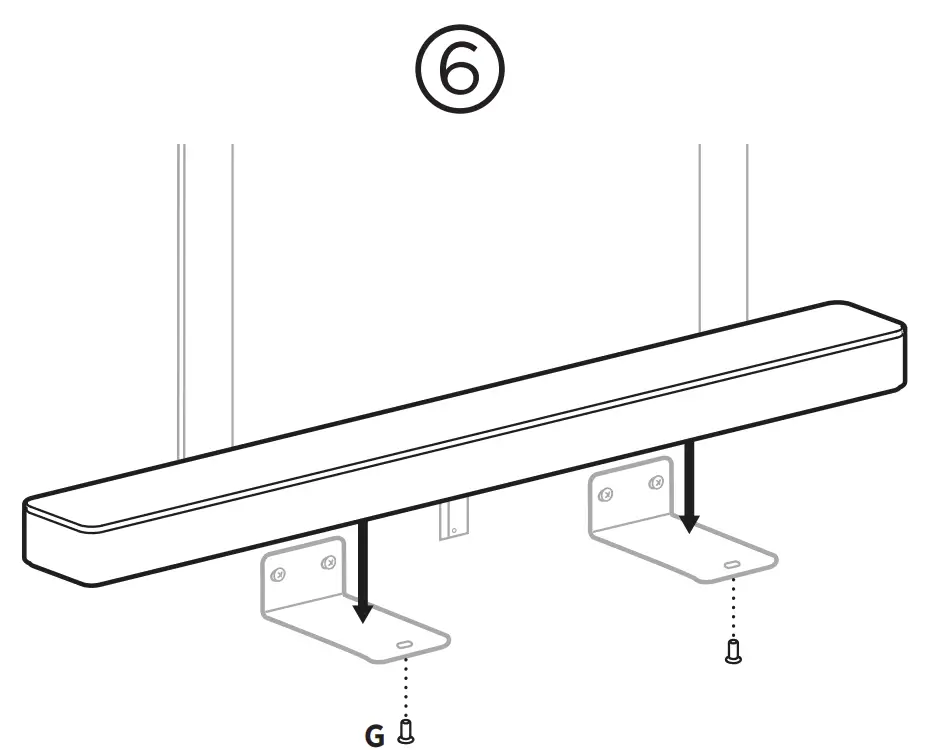 ⑥

G