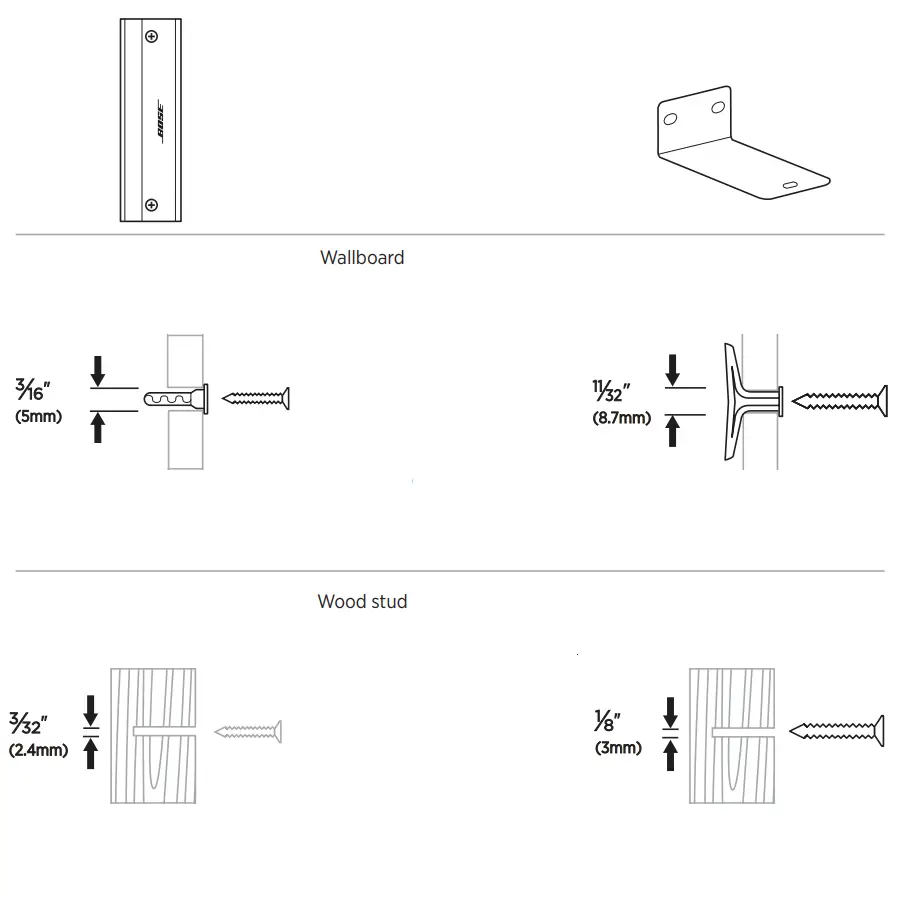 BOSE

Wallboard

$\frac{3}{16}$"
(5mm)

$\frac{11}{32}$"
(8.7mm)

Wood stud

$\frac{3}{32}$"
(2.4mm)

$\frac{1}{8}$"
(3mm)