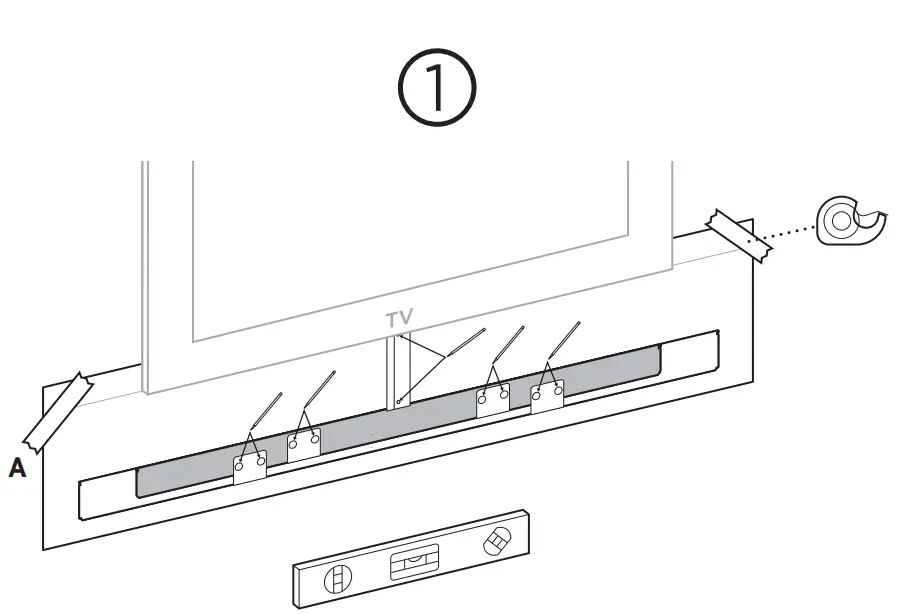 ①

TV

A