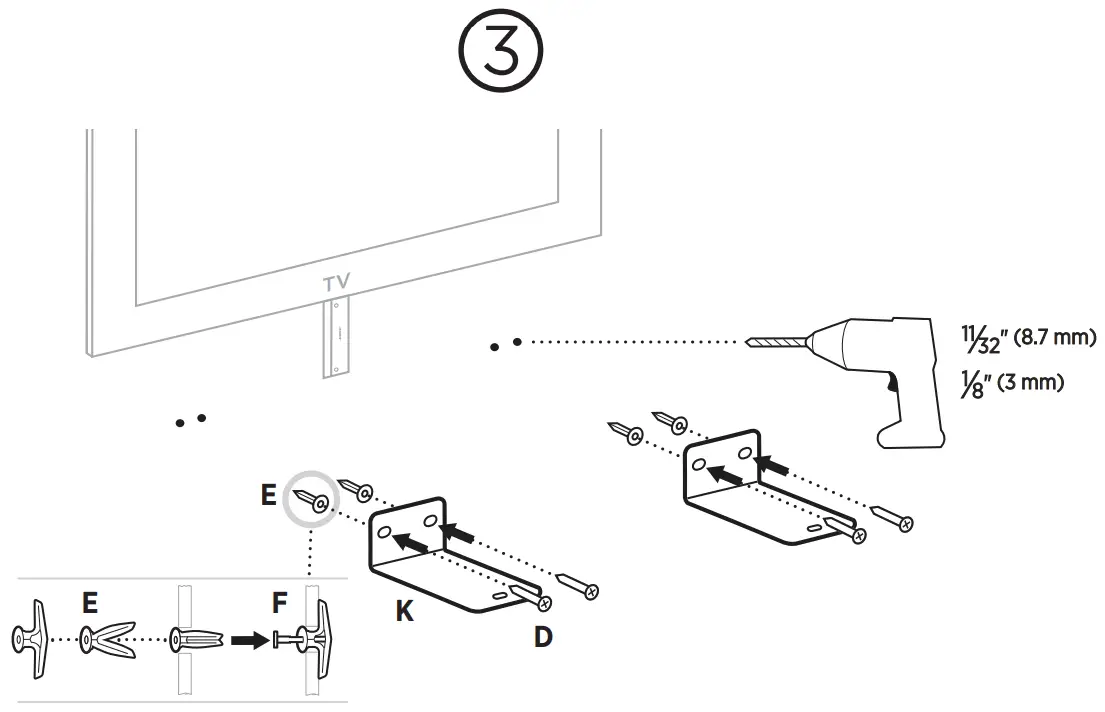 3

TV

$\frac{11}{32}$" (8.7 mm)
$\frac{1}{8}$" (3 mm)

E

K

D

E

F